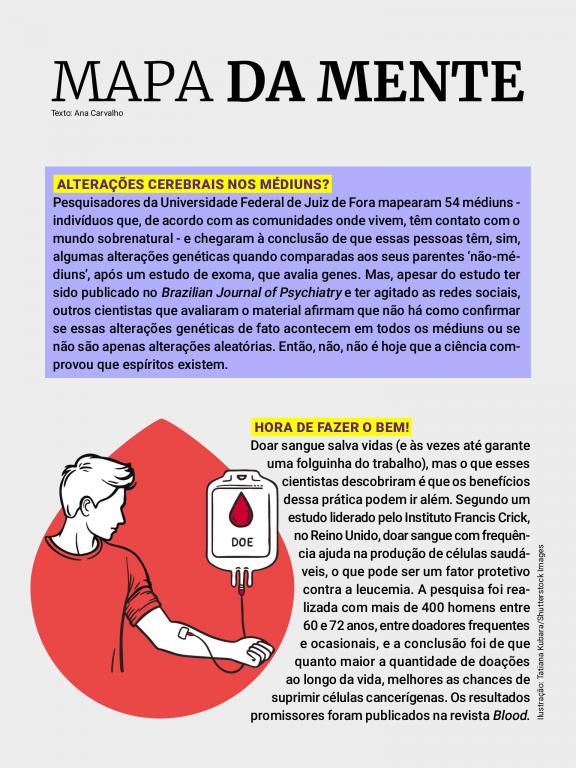 MAPA DA MENTE
Texto: Ana Carvalho

ALTERAÇÕES CEREBRAIS NOS MÉDIUNS?
Pesquisadores da Universidade Federal de Juiz de Fora mapearam 54 médiuns - indivíduos que, de acordo com as comunidades onde vivem, têm contato com o mundo sobrenatural - e chegaram à conclusão de que essas pessoas têm, sim, algumas alterações genéticas quando comparadas aos seus parentes 'não-médiuns', após um estudo de exoma, que avalia genes. Mas, apesar do estudo ter sido publicado no Brazilian Journal of Psychiatry e ter agitado as redes sociais, outros cientistas que avaliaram o material afirmam que não há como confirmar se essas alterações genéticas de fato acontecem em todos os médiuns ou se não são apenas alterações aleatórias. Então, não, não é hoje que a ciência comprovou que espíritos existem.

HORA DE FAZER O BEM!
Doar sangue salva vidas (e às vezes até garante uma folguinha do trabalho), mas o que esses cientistas descobriram é que os benefícios dessa prática podem ir além. Segundo um estudo liderado pelo Instituto Francis Crick, no Reino Unido, doar sangue com frequência ajuda na produção de células saudáveis, o que pode ser um fator protetivo contra a leucemia. A pesquisa foi realizada com mais de 400 homens entre 60 e 72 anos, entre doadores frequentes e ocasionais, e a conclusão foi de que quanto maior a quantidade de doações ao longo da vida, melhores as chances de suprimir células cancerígenas. Os resultados promissores foram publicados na revista Blood.

DOE

Ilustração: Tatiana Kubara/Shutterstock Images