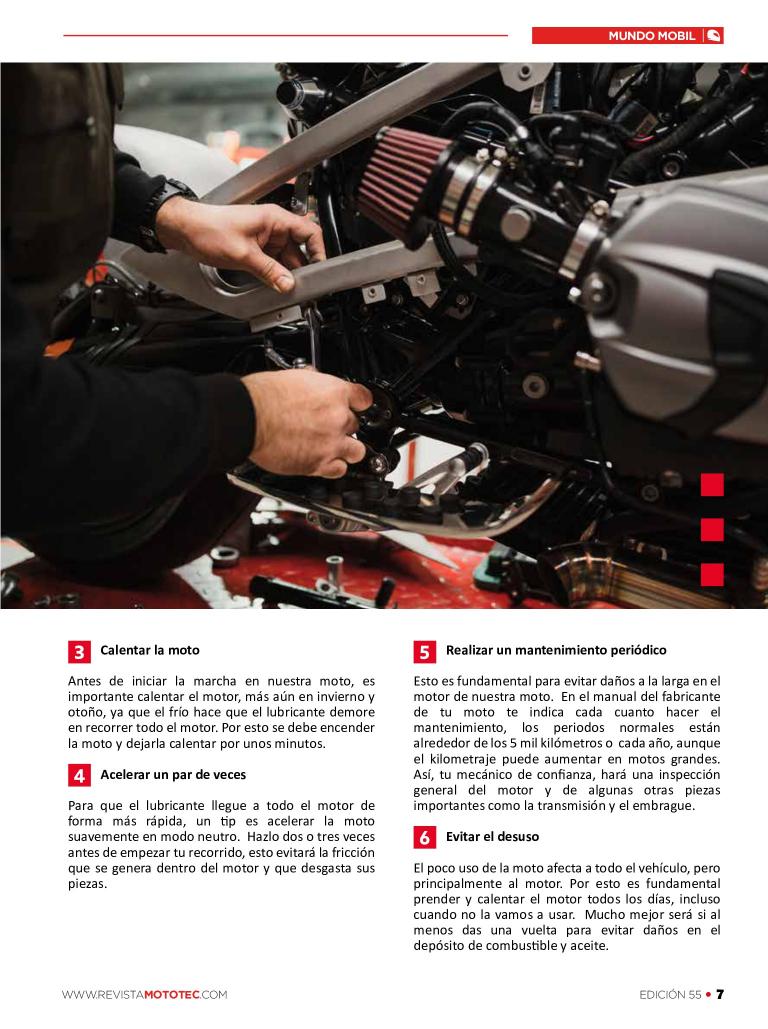 MUNDO MOBIL

3 Calentar la moto

Antes de iniciar la marcha en nuestra moto, es importante calentar el motor, más aún en invierno y otoño, ya que el frío hace que el lubricante demore en recorrer todo el motor. Por esto se debe encender la moto y dejarla calentar por unos minutos.

4 Acelerar un par de veces

Para que el lubricante llegue a todo el motor de forma más rápida, un tip es acelerar la moto suavemente en modo neutro. Hazlo dos o tres veces antes de empezar tu recorrido, esto evitará la fricción que se genera dentro del motor y que desgasta sus piezas.

5 Realizar un mantenimiento periódico

Esto es fundamental para evitar daños a la larga en el motor de nuestra moto. En el manual del fabricante de tu moto te indica cada cuanto hacer el mantenimiento, los periodos normales están alrededor de los 5 mil kilómetros o cada año, aunque el kilometraje puede aumentar en motos grandes. Así, tu mecánico de confianza, hará una inspección general del motor y de algunas otras piezas importantes como la transmisión y el embrague.

6 Evitar el desuso

El poco uso de la moto afecta a todo el vehículo, pero principalmente al motor. Por esto es fundamental prender y calentar el motor todos los días, incluso cuando no la vamos a usar. Mucho mejor será si al menos das una vuelta para evitar daños en el depósito de combustible y aceite.

WWW.REVISTAMOTOTEC.COM

EDICIÓN 55 • 7