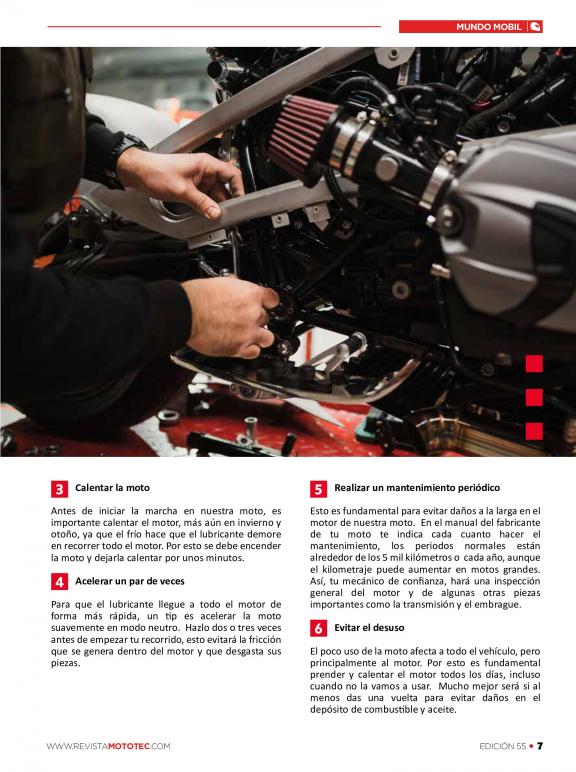 MUNDO MOBIL

3 Calentar la moto

Antes de iniciar la marcha en nuestra moto, es importante calentar el motor, más aún en invierno y otoño, ya que el frío hace que el lubricante demore en recorrer todo el motor. Por esto se debe encender la moto y dejarla calentar por unos minutos.

4 Acelerar un par de veces

Para que el lubricante llegue a todo el motor de forma más rápida, un tip es acelerar la moto suavemente en modo neutro. Hazlo dos o tres veces antes de empezar tu recorrido, esto evitará la fricción que se genera dentro del motor y que desgasta sus piezas.

5 Realizar un mantenimiento periódico

Esto es fundamental para evitar daños a la larga en el motor de nuestra moto. En el manual del fabricante de tu moto te indica cada cuanto hacer el mantenimiento, los periodos normales están alrededor de los 5 mil kilómetros o cada año, aunque el kilometraje puede aumentar en motos grandes. Así, tu mecánico de confianza, hará una inspección general del motor y de algunas otras piezas importantes como la transmisión y el embrague.

6 Evitar el desuso

El poco uso de la moto afecta a todo el vehículo, pero principalmente al motor. Por esto es fundamental prender y calentar el motor todos los días, incluso cuando no la vamos a usar. Mucho mejor será si al menos das una vuelta para evitar daños en el depósito de combustible y aceite.

WWW.REVISTAMOTOTEC.COM

EDICIÓN 55 • 7