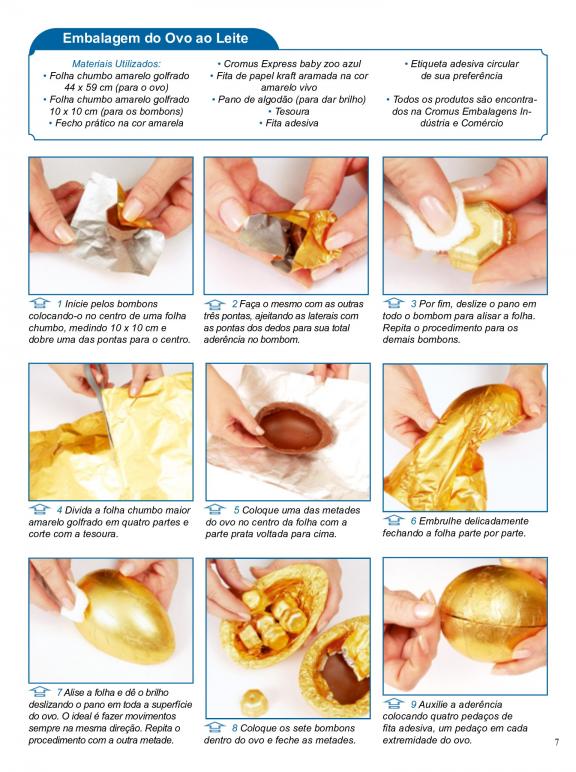 Embalagem do Ovo ao Leite

Materiais Utilizados:
• Folha chumbo amarelo golfrado 44 x 59 cm (para o ovo)
• Folha chumbo amarelo golfrado 10 x 10 cm (para os bombons)
• Fecho prático na cor amarela

• Cromus Express baby zoo azul
• Fita de papel kraft aramada na cor amarelo vivo
• Pano de algodão (para dar brilho)
• Tesoura
• Fita adesiva

• Etiqueta adesiva circular de sua preferência

• Todos os produtos são encontrados na Cromus Embalagens Indústria e Comércio

1 Inicie pelos bombons colocando-o no centro de uma folha chumbo, medindo 10 x 10 cm e dobre uma das pontas para o centro.

2 Faça o mesmo com as outras três pontas, ajeitando as laterais com as pontas dos dedos para sua total aderência no bombom.

3 Por fim, deslize o pano em todo o bombom para alisar a folha. Repita o procedimento para os demais bombons.

4 Divida a folha chumbo maior amarelo golfrado em quatro partes e corte com a tesoura.

5 Coloque uma das metades do ovo no centro da folha com a parte prata voltada para cima.

6 Embrulhe delicadamente fechando a folha parte por parte.

7 Alise a folha e dê o brilho deslizando o pano em toda a superfície do ovo. O ideal é fazer movimentos sempre na mesma direção. Repita o procedimento com a outra metade.

8 Coloque os sete bombons dentro do ovo e feche as metades.

9 Auxilie a aderência colocando quatro pedaços de fita adesiva, um pedaço em cada extremidade do ovo.

7