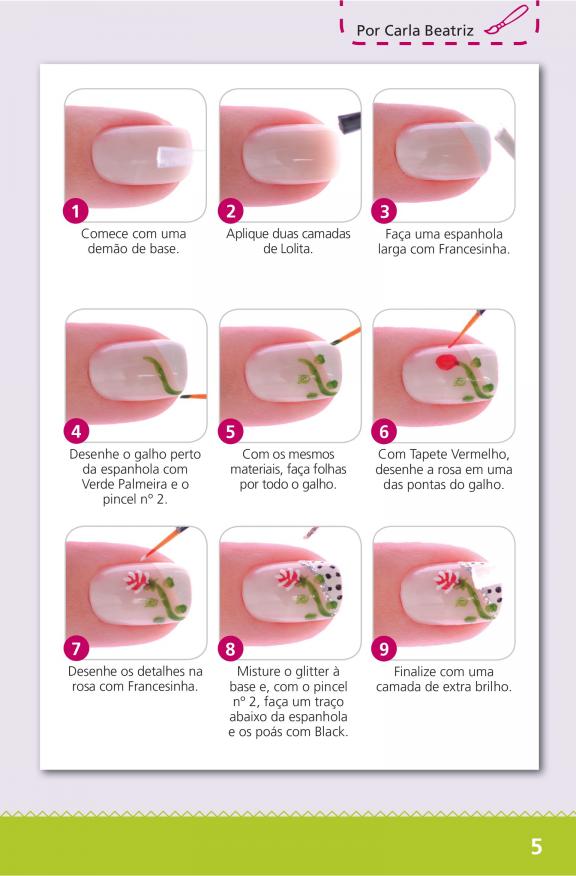 Por Carla Beatriz

1
Comece com uma demão de base.

2
Aplique duas camadas de Lolita.

3
Faça uma espanhola larga com Francesinha.

4
Desenhe o galho perto da espanhola com Verde Palmeira e o pincel nº 2.

5
Com os mesmos materiais, faça folhas por todo o galho.

6
Com Tapete Vermelho, desenhe a rosa em uma das pontas do galho.

7
Desenhe os detalhes na rosa com Francesinha.

8
Misture o glitter à base e, com o pincel nº 2, faça um traço abaixo da espanhola e os poás com Black.

9
Finalize com uma camada de extra brilho.

5