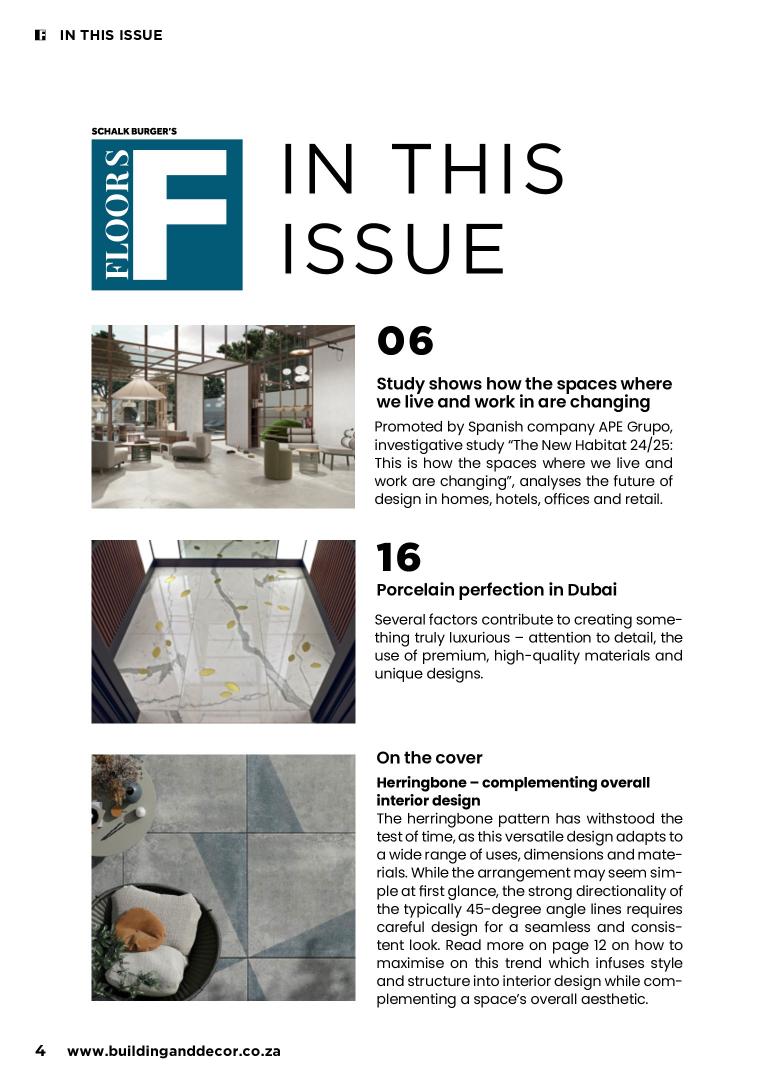 IN THIS ISSUE

SCHALK BURGER'S

FLOORS

F

IN THIS ISSUE

06

Study shows how the spaces where we live and work in are changing

Promoted by Spanish company APE Grupo, investigative study "The New Habitat 24/25: This is how the spaces where we live and work are changing", analyses the future of design in homes, hotels, offices and retail.

16

Porcelain perfection in Dubai

Several factors contribute to creating something truly luxurious – attention to detail, the use of premium, high-quality materials and unique designs.

On the cover

Herringbone – complementing overall interior design

The herringbone pattern has withstood the test of time, as this versatile design adapts to a wide range of uses, dimensions and materials. While the arrangement may seem simple at first glance, the strong directionality of the typically 45-degree angle lines requires careful design for a seamless and consistent look. Read more on page 12 on how to maximise on this trend which infuses style and structure into interior design while complementing a space's overall aesthetic.

4 www.buildinganddecor.co.za