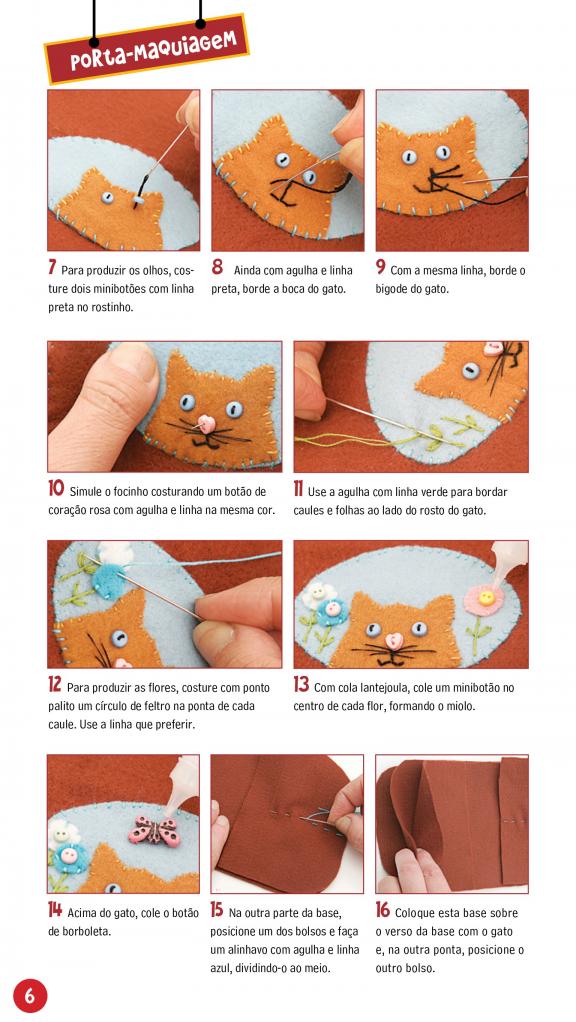 PORTA-MAQUIAGEM

7 Para produzir os olhos, costure dois minibotões com linha preta no rostinho.

8 Ainda com agulha e linha preta, borde a boca do gato.

9 Com a mesma linha, borde o bigode do gato.

10 Simule o focinho costurando um botão de coração rosa com agulha e linha na mesma cor.

11 Use a agulha com linha verde para bordar caules e folhas ao lado do rosto do gato.

12 Para produzir as flores, costure com ponto palito um círculo de feltro na ponta de cada caule. Use a linha que preferir.

13 Com cola lantejoula, cole um minibotão no centro de cada flor, formando o miolo.

14 Acima do gato, cole o botão de borboleta.

15 Na outra parte da base, posicione um dos bolsos e faça um alinhavo com agulha e linha azul, dividindo-o ao meio.

16 Coloque esta base sobre o verso da base com o gato e, na outra ponta, posicione o outro bolso.

6