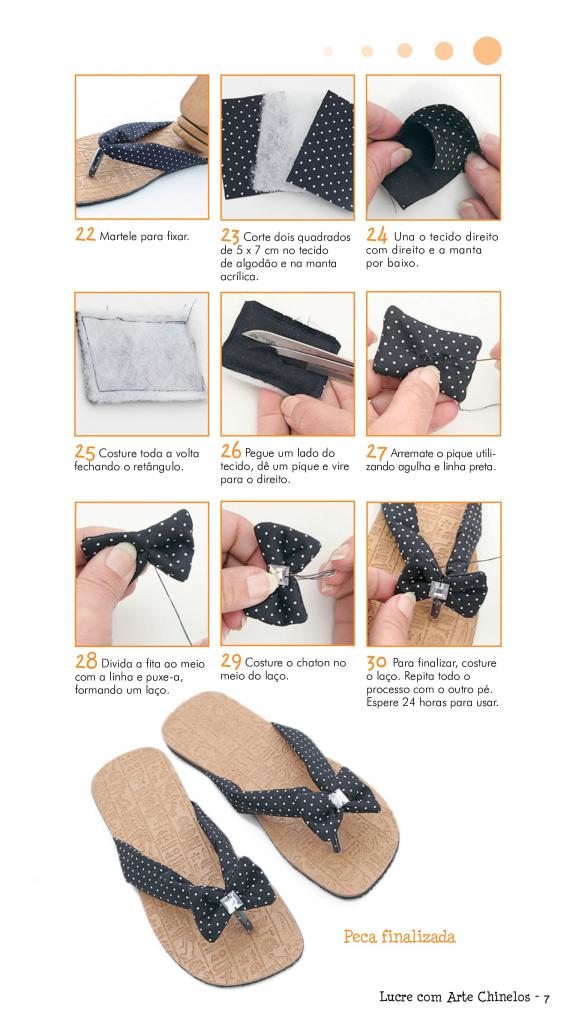 22 Martele para fixar.

23 Corte dois quadrados de 5 x 7 cm no tecido de algodão e na manta acrílica.

24 Una o tecido direito com direito e a manta por baixo.

25 Costure toda a volta fechando o retângulo.

26 Pegue um lado do tecido, dê um pique e vire para o direito.

27 Arremate o pique utilizando agulha e linha preta.

28 Divida a fita ao meio com a linha e puxe-a, formando um laço.

29 Costure o chaton no meio do laço.

30 Para finalizar, costure o laço. Repita todo o processo com o outro pé. Espere 24 horas para usar.

Peca finalizada

Lucre com Arte Chinelos - 7