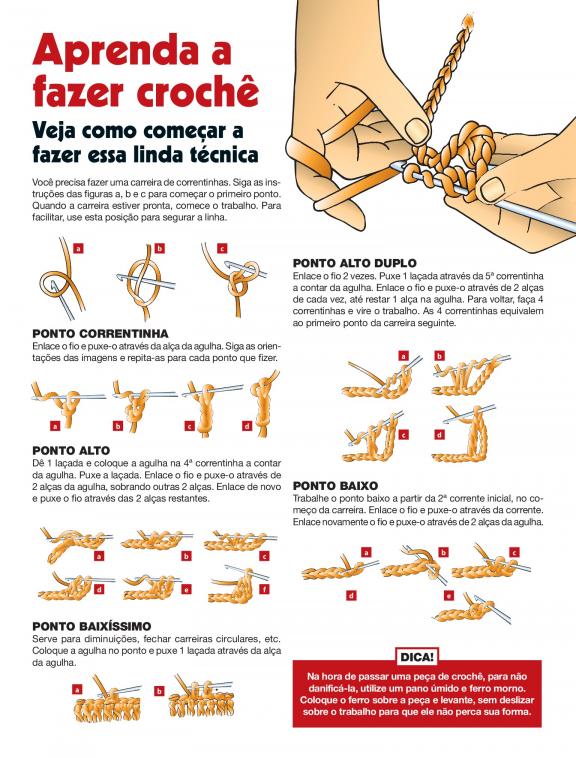 Aprenda a fazer crochê

Veja como começar a fazer essa linda técnica

Você precisa fazer uma carreira de correntinhas. Siga as instruções das figuras a, b e c para começar o primeiro ponto. Quando a carreira estiver pronta, comece o trabalho. Para facilitar, use esta posição para segurar a linha.

a b c

PONTO CORRENTINHA
Enlace o fio e puxe-o através da alça da agulha. Siga as orientações das imagens e repita-as para cada ponto que fizer.

a b c d

PONTO ALTO
Dê 1 laçada e coloque a agulha na 4ª correntinha a contar da agulha. Puxe a laçada. Enlace o fio e puxe-o através de 2 alças da agulha, sobrando outras 2 alças. Enlace de novo e puxe o fio através das 2 alças restantes.

a b c d e f

PONTO BAIXÍSSIMO
Serve para diminuições, fechar carreiras circulares, etc. Coloque a agulha no ponto e puxe 1 laçada através da alça da agulha.

a b

PONTO ALTO DUPLO
Enlace o fio 2 vezes. Puxe 1 laçada através da 5ª correntinha a contar da agulha. Enlace o fio e puxe-o através de 2 alças de cada vez, até restar 1 alça na agulha. Para voltar, faça 4 correntinhas e vire o trabalho. As 4 correntinhas equivalem ao primeiro ponto da carreira seguinte.

a b c d

PONTO BAIXO
Trabalhe o ponto baixo a partir da 2ª corrente inicial, no começo da carreira. Enlace o fio e puxe-o através da corrente. Enlace novamente o fio e puxe-o através de 2 alças da agulha.

a b c d e

DICA!
Na hora de passar uma peça de crochê, para não danificá-la, utilize um pano úmido e ferro morno. Coloque o ferro sobre a peça e levante, sem deslizar sobre o trabalho para que ele não perca sua forma.