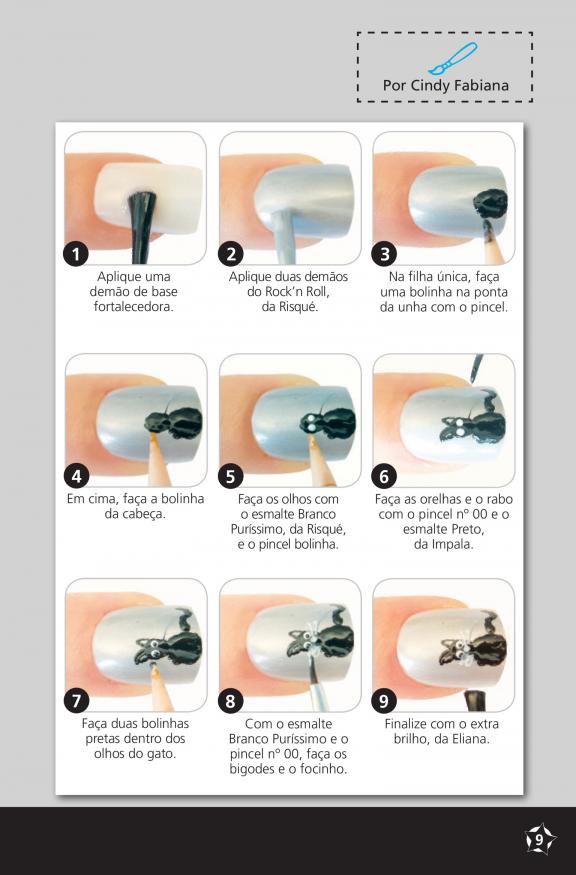 Por Cindy Fabiana

1
Aplique uma demão de base fortalecedora.

2
Aplique duas demãos do Rock'n Roll, da Risqué.

3
Na filha única, faça uma bolinha na ponta da unha com o pincel.

4
Em cima, faça a bolinha da cabeça.

5
Faça os olhos com o esmalte Branco Puríssimo, da Risqué, e o pincel bolinha.

6
Faça as orelhas e o rabo com o pincel nº 00 e o esmalte Preto, da Impala.

7
Faça duas bolinhas pretas dentro dos olhos do gato.

8
Com o esmalte Branco Puríssimo e o pincel nº 00, faça os bigodes e o focinho.

9
Finalize com o extra brilho, da Eliana.

9