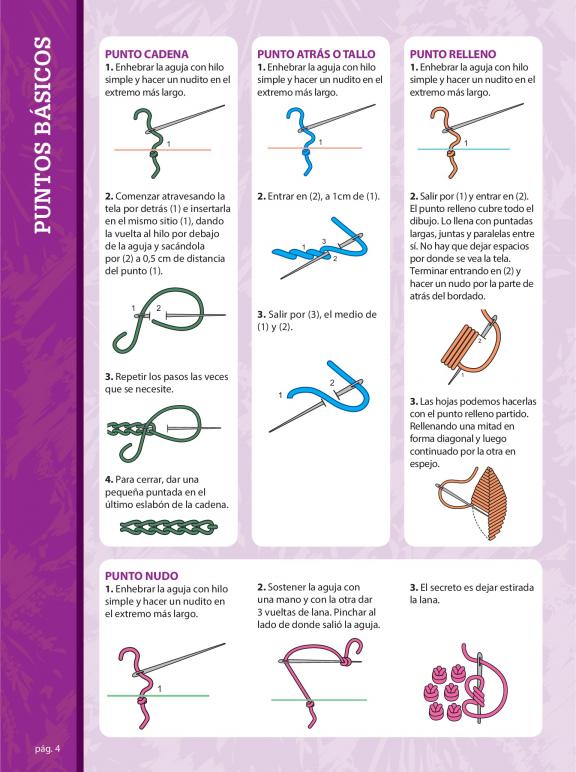 PUNTOS BÁSICOS

PUNTO CADENA
1. Enhebrar la aguja con hilo simple y hacer un nudito en el extremo más largo.

1

2. Comenzar atravesando la tela por detrás (1) e insertarla en el mismo sitio (1), dando la vuelta al hilo por debajo de la aguja y sacándola por (2) a 0,5 cm de distancia del punto (1).

1 2

3. Repetir los pasos las veces que se necesite.

4. Para cerrar, dar una pequeña puntada en el último eslabón de la cadena.

PUNTO ATRÁS O TALLO
1. Enhebrar la aguja con hilo simple y hacer un nudito en el extremo más largo.

1

2. Entrar en (2), a 1cm de (1).

1 3 2

3. Salir por (3), el medio de (1) y (2).

1 2

PUNTO RELLENO
1. Enhebrar la aguja con hilo simple y hacer un nudito en el extremo más largo.

1

2. Salir por (1) y entrar en (2). El punto relleno cubre todo el dibujo. Lo llena con puntadas largas, juntas y paralelas entre sí. No hay que dejar espacios por donde se vea la tela. Terminar entrando en (2) y hacer un nudo por la parte de atrás del bordado.

2 1

3. Las hojas podemos hacerlas con el punto relleno partido. Rellenando una mitad en forma diagonal y luego continuado por la otra en espejo.

PUNTO NUDO
1. Enhebrar la aguja con hilo simple y hacer un nudito en el extremo más largo.

1

2. Sostener la aguja con una mano y con la otra dar 3 vueltas de lana. Pinchar al lado de donde salió la aguja.

3. El secreto es dejar estirada la lana.

pág. 4