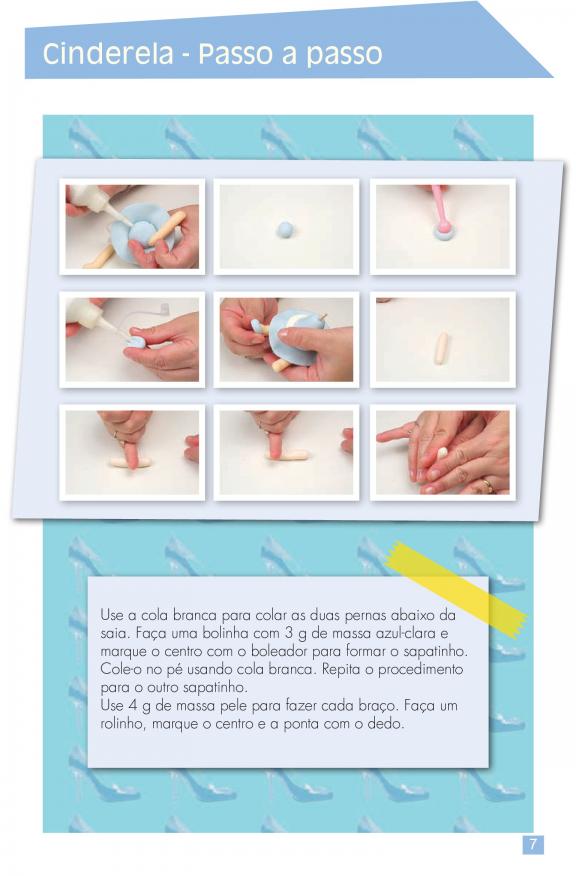 Cinderela - Passo a passo

Use a cola branca para colar as duas pernas abaixo da saia. Faça uma bolinha com 3 g de massa azul-clara e marque o centro com o boleador para formar o sapatinho. Cole-o no pé usando cola branca. Repita o procedimento para o outro sapatinho.
Use 4 g de massa pele para fazer cada braço. Faça um rolinho, marque o centro e a ponta com o dedo.

7