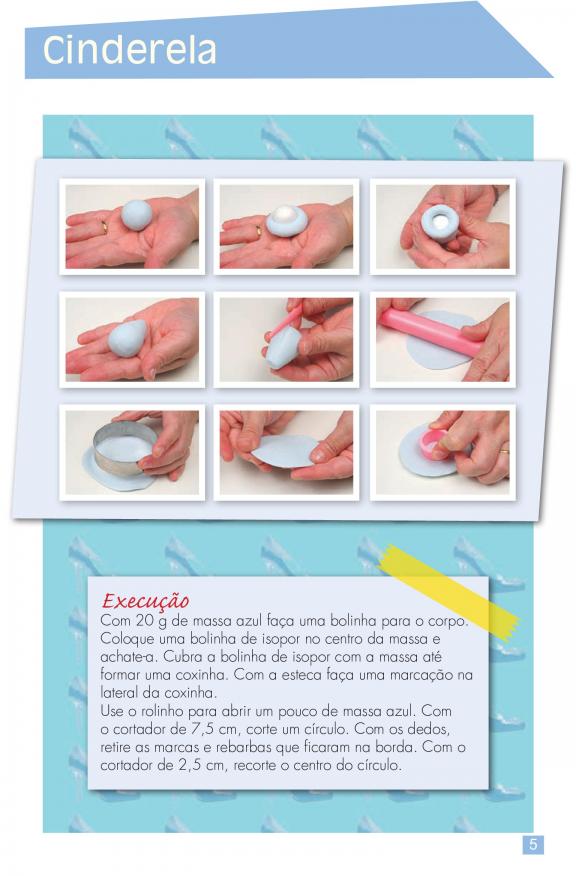 Cinderela

Execução
Com 20 g de massa azul faça uma bolinha para o corpo. Coloque uma bolinha de isopor no centro da massa e achate-a. Cubra a bolinha de isopor com a massa até formar uma coxinha. Com a esteca faça uma marcação na lateral da coxinha.
Use o rolinho para abrir um pouco de massa azul. Com o cortador de 7,5 cm, corte um círculo. Com os dedos, retire as marcas e rebarbas que ficaram na borda. Com o cortador de 2,5 cm, recorte o centro do círculo.

5