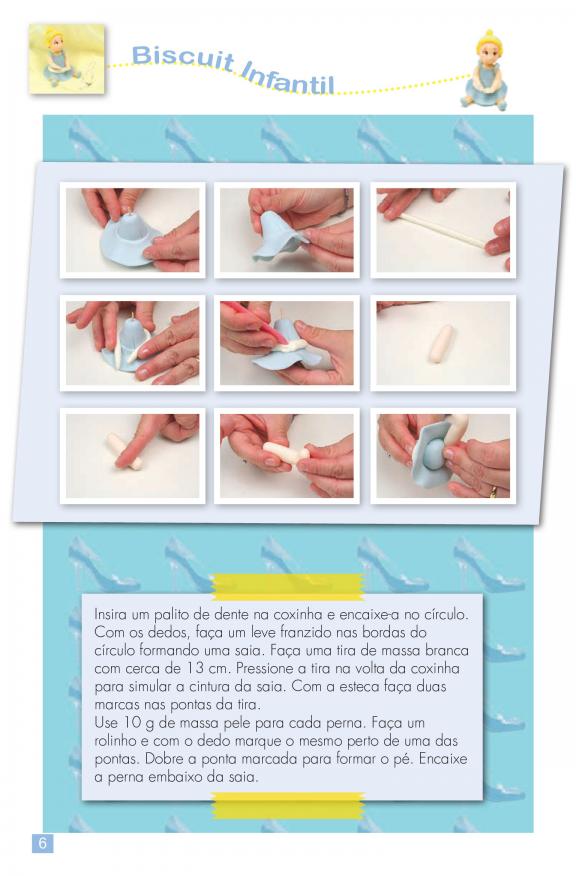 Biscuit Infantil

Insira um palito de dente na coxinha e encaixe-a no círculo. Com os dedos, faça um leve franzido nas bordas do círculo formando uma saia. Faça uma tira de massa branca com cerca de 13 cm. Pressione a tira na volta da coxinha para simular a cintura da saia. Com a esteca faça duas marcas nas pontas da tira.
Use 10 g de massa pele para cada perna. Faça um rolinho e com o dedo marque o mesmo perto de uma das pontas. Dobre a ponta marcada para formar o pé. Encaixe a perna embaixo da saia.

6