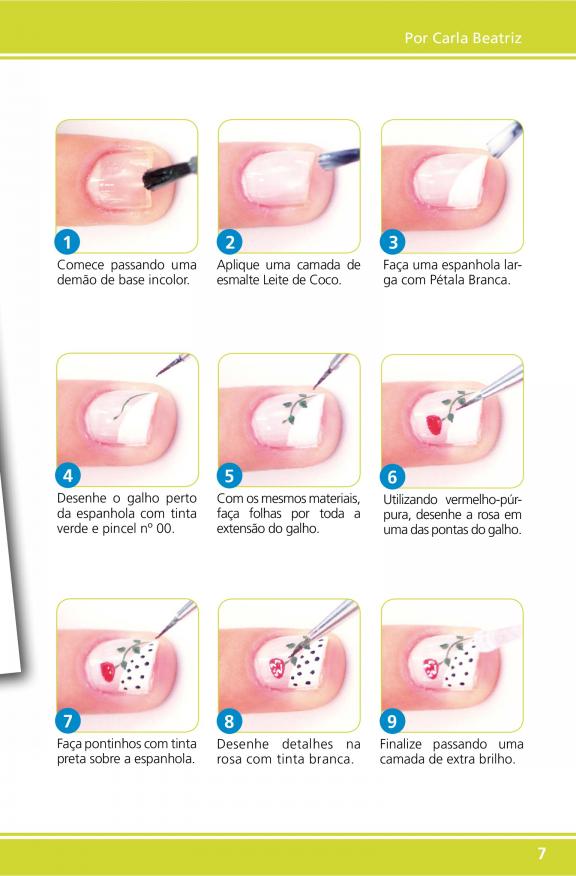 Por Carla Beatriz

1
Comece passando uma demão de base incolor.

2
Aplique uma camada de esmalte Leite de Coco.

3
Faça uma espanhola larga com Pétala Branca.

4
Desenhe o galho perto da espanhola com tinta verde e pincel nº 00.

5
Com os mesmos materiais, faça folhas por toda a extensão do galho.

6
Utilizando vermelho-púrpura, desenhe a rosa em uma das pontas do galho.

7
Faça pontinhos com tinta preta sobre a espanhola.

8
Desenhe detalhes na rosa com tinta branca.

9
Finalize passando uma camada de extra brilho.

7