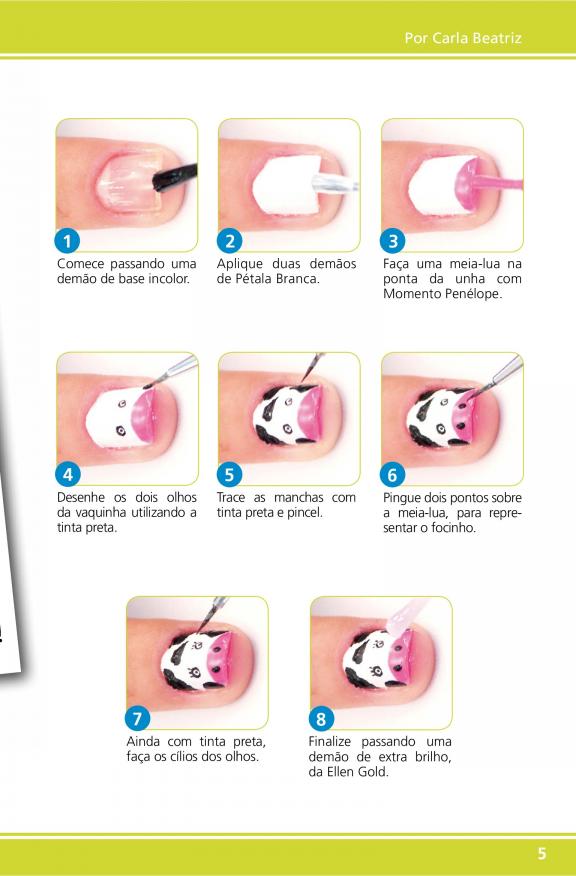 Por Carla Beatriz

1
Comece passando uma demão de base incolor.

2
Aplique duas demãos de Pétala Branca.

3
Faça uma meia-lua na ponta da unha com Momento Penélope.

4
Desenhe os dois olhos da vaquinha utilizando a tinta preta.

5
Trace as manchas com tinta preta e pincel.

6
Pingue dois pontos sobre a meia-lua, para representar o focinho.

7
Ainda com tinta preta, faça os cílios dos olhos.

8
Finalize passando uma demão de extra brilho, da Ellen Gold.

5