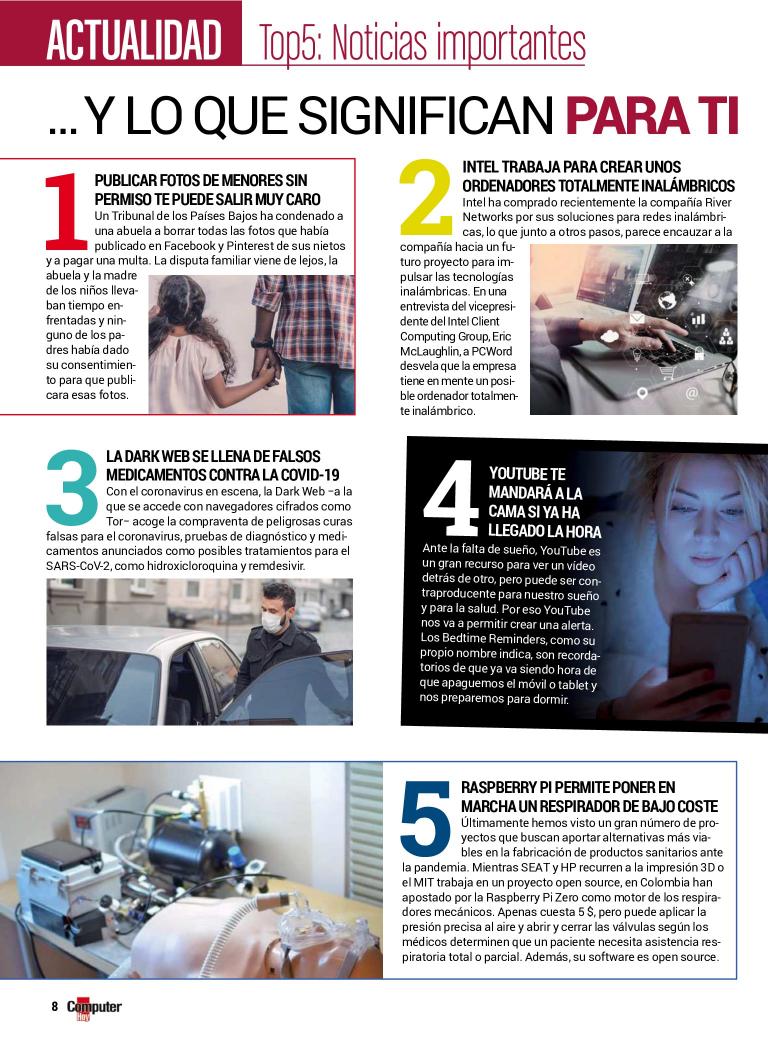 ACTUALIDAD Top5: Noticias importantes

... Y LO QUE SIGNIFICAN PARA TI

1

PUBLICAR FOTOS DE MENORES SIN PERMISO TE PUEDE SALIR MUY CARO

Un Tribunal de los Países Bajos ha condenado a una abuela a borrar todas las fotos que había publicado en Facebook y Pinterest de sus nietos y a pagar una multa. La disputa familiar viene de lejos, la abuela y la madre de los niños llevaban tiempo enfrentadas y ninguno de los padres había dado su consentimiento para que publicara esas fotos.

2

INTEL TRABAJA PARA CREAR UNOS ORDENADORES TOTALMENTE INALÁMBRICOS

Intel ha comprado recientemente la compañía River Networks por sus soluciones para redes inalámbricas, lo que junto a otros pasos, parece encauzar a la compañía hacia un futuro proyecto para impulsar las tecnologías inalámbricas. En una entrevista del vicepresidente del Intel Client Computing Group, Eric McLaughlin, a PCWord desvela que la empresa tiene en mente un posible ordenador totalmente inalámbrico.

3

LA DARK WEB SE LLENA DE FALSOS MEDICAMENTOS CONTRA LA COVID-19

Con el coronavirus en escena, la Dark Web –a la que se accede con navegadores cifrados como Tor– acoge la compraventa de peligrosas curas falsas para el coronavirus, pruebas de diagnóstico y medicamentos anunciados como posibles tratamientos para el SARS-CoV-2, como hidroxicloroquina y remdesivir.

4

YOUTUBE TE MANDARÁ A LA CAMA SI YA HA LLEGADO LA HORA

Ante la falta de sueño, YouTube es un gran recurso para ver un vídeo detrás de otro, pero puede ser contraproducente para nuestro sueño y para la salud. Por eso YouTube nos va a permitir crear una alerta. Los Bedtime Reminders, como su propio nombre indica, son recordatorios de que ya va siendo hora de que apaguemos el móvil o tablet y nos preparemos para dormir.

5

RASPBERRY PI PERMITE PONER EN MARCHA UN RESPIRADOR DE BAJO COSTE

Últimamente hemos visto un gran número de proyectos que buscan aportar alternativas más viables en la fabricación de productos sanitarios ante la pandemia. Mientras SEAT y HP recurren a la impresión 3D o el MIT trabaja en un proyecto open source, en Colombia han apostado por la Raspberry Pi Zero como motor de los respiradores mecánicos. Apenas cuesta 5 $, pero puede aplicar la presión precisa al aire y abrir y cerrar las válvulas según los médicos determinen que un paciente necesita asistencia respiratoria total o parcial. Además, su software es open source.

8 Computer Hoy