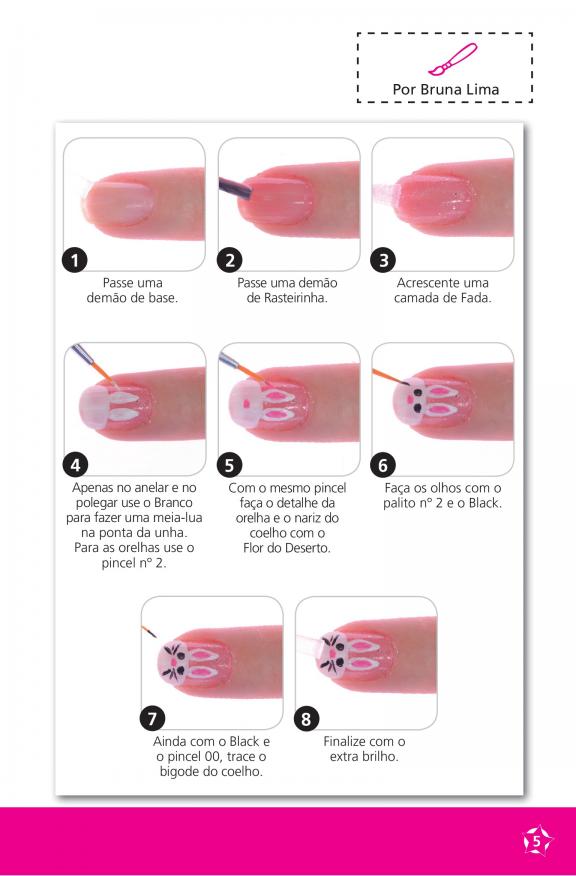 Por Bruna Lima

1
Passe uma demão de base.

2
Passe uma demão de Rasteirinha.

3
Acrescente uma camada de Fada.

4
Apenas no anelar e no polegar use o Branco para fazer uma meia-lua na ponta da unha. Para as orelhas use o pincel nº 2.

5
Com o mesmo pincel faça o detalhe da orelha e o nariz do coelho com o Flor do Deserto.

6
Faça os olhos com o palito nº 2 e o Black.

7
Ainda com o Black e o pincel 00, trace o bigode do coelho.

8
Finalize com o extra brilho.

5