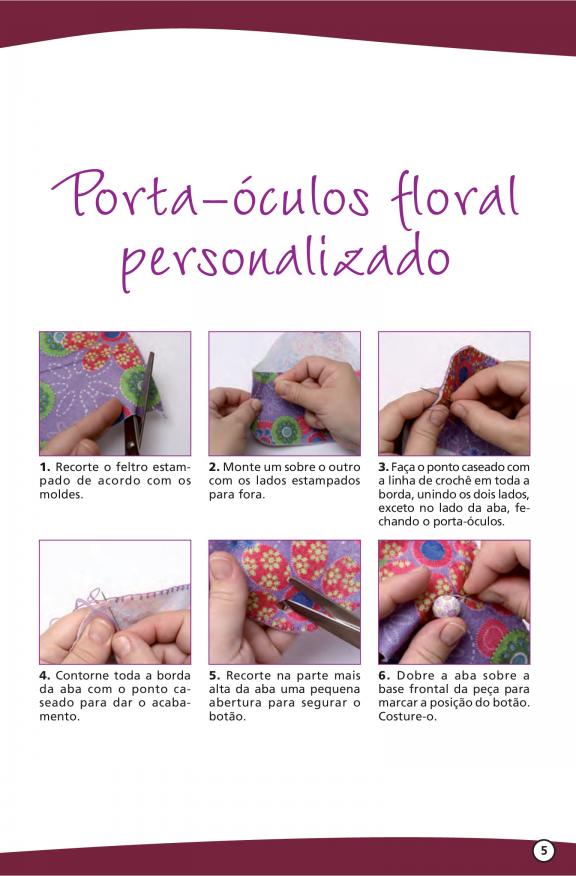 Porta-óculos floral personalizado

1. Recorte o feltro estampado de acordo com os moldes.

2. Monte um sobre o outro com os lados estampados para fora.

3. Faça o ponto caseado com a linha de crochê em toda a borda, unindo os dois lados, exceto no lado da aba, fechando o porta-óculos.

4. Contorne toda a borda da aba com o ponto caseado para dar o acabamento.

5. Recorte na parte mais alta da aba uma pequena abertura para segurar o botão.

6. Dobre a aba sobre a base frontal da peça para marcar a posição do botão. Costure-o.

5