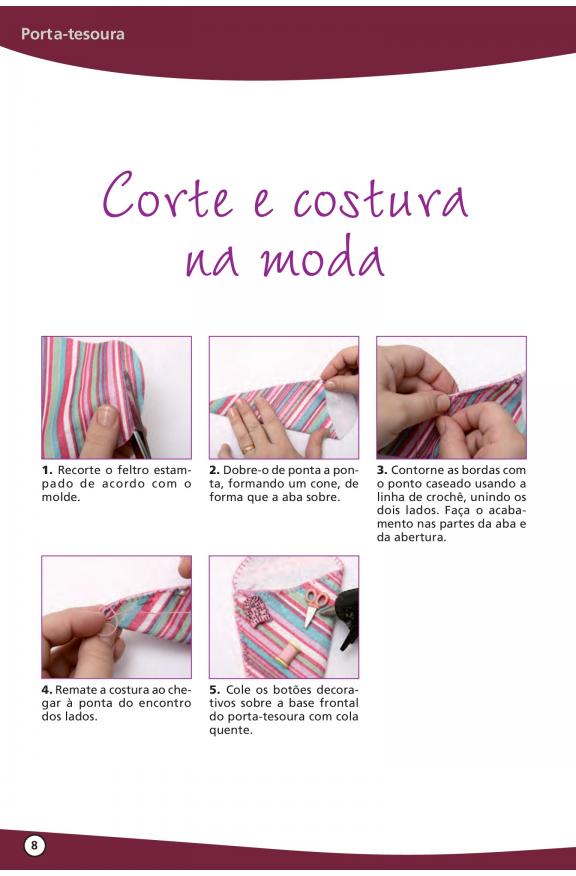 Porta-tesoura

Corte e costura na moda

1. Recorte o feltro estampado de acordo com o molde.

2. Dobre-o de ponta a ponta, formando um cone, de forma que a aba sobre.

3. Contorne as bordas com o ponto caseado usando a linha de crochê, unindo os dois lados. Faça o acabamento nas partes da aba e da abertura.

4. Remate a costura ao chegar à ponta do encontro dos lados.

5. Cole os botões decorativos sobre a base frontal do porta-tesoura com cola quente.

8