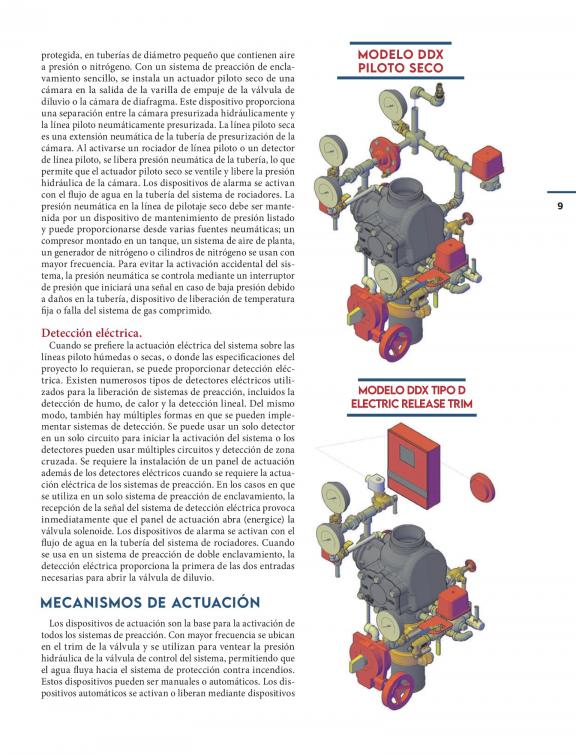 protegida, en tuberías de diámetro pequeño que contienen aire a presión o nitrógeno. Con un sistema de preacción de enclavamiento sencillo, se instala un actuador piloto seco de una cámara en la salida de la varilla de empuje de la válvula de diluvio o la cámara de diafragma. Este dispositivo proporciona una separación entre la cámara presurizada hidráulicamente y la línea piloto neumáticamente presurizada. La línea piloto seca es una extensión neumática de la tubería de presurización de la cámara. Al activarse un rociador de línea piloto o un detector de línea piloto, se libera presión neumática de la tubería, lo que permite que el actuador piloto seco se ventile y libere la presión hidráulica de la cámara. Los dispositivos de alarma se activan con el flujo de agua en la tubería del sistema de rociadores. La presión neumática en la línea de pilotaje seco debe ser mantenida por un dispositivo de mantenimiento de presión listado y puede proporcionarse desde varias fuentes neumáticas; un compresor montado en un tanque, un sistema de aire de planta, un generador de nitrógeno o cilindros de nitrógeno se usan con mayor frecuencia. Para evitar la activación accidental del sistema, la presión neumática se controla mediante un interruptor de presión que iniciará una señal en caso de baja presión debido a daños en la tubería, dispositivo de liberación de temperatura fija o falla del sistema de gas comprimido.

Detección eléctrica.

Cuando se prefiere la actuación eléctrica del sistema sobre las líneas piloto húmedas o secas, o donde las especificaciones del proyecto lo requieran, se puede proporcionar detección eléctrica. Existen numerosos tipos de detectores eléctricos utilizados para la liberación de sistemas de preacción, incluidos la detección de humo, de calor y la detección lineal. Del mismo modo, también hay múltiples formas en que se pueden implementar sistemas de detección. Se puede usar un solo detector en un solo circuito para iniciar la activación del sistema o los detectores pueden usar múltiples circuitos y detección de zona cruzada. Se requiere la instalación de un panel de actuación además de los detectores eléctricos cuando se requiere la actuación eléctrica de los sistemas de preacción. En los casos en que se utiliza en un solo sistema de preacción de enclavamiento, la recepción de la señal del sistema de detección eléctrica provoca inmediatamente que el panel de actuación abra (energice) la válvula solenoide. Los dispositivos de alarma se activan con el flujo de agua en la tubería del sistema de rociadores. Cuando se usa en un sistema de preacción de doble enclavamiento, la detección eléctrica proporciona la primera de las dos entradas necesarias para abrir la válvula de diluvio.

MECANISMOS DE ACTUACIÓN

Los dispositivos de actuación son la base para la activación de todos los sistemas de preacción. Con mayor frecuencia se ubican en el trim de la válvula y se utilizan para ventear la presión hidráulica de la válvula de control del sistema, permitiendo que el agua fluya hacia el sistema de protección contra incendios. Estos dispositivos pueden ser manuales o automáticos. Los dispositivos automáticos se activan o liberan mediante dispositivos

MODELO DDX PILOTO SECO

9

MODELO DDX TIPO D ELECTRIC RELEASE TRIM