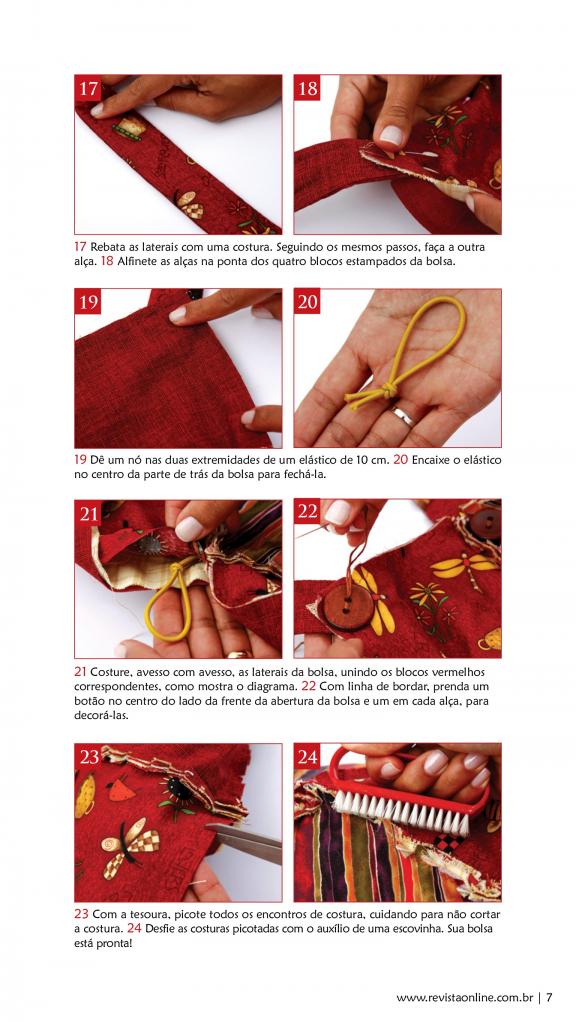 17

18

17 Rebata as laterais com uma costura. Seguindo os mesmos passos, faça a outra alça. 18 Alfinete as alças na ponta dos quatro blocos estampados da bolsa.

19

20

19 Dê um nó nas duas extremidades de um elástico de 10 cm. 20 Encaixe o elástico no centro da parte de trás da bolsa para fechá-la.

21

22

21 Costure, avesso com avesso, as laterais da bolsa, unindo os blocos vermelhos correspondentes, como mostra o diagrama. 22 Com linha de bordar, prenda um botão no centro do lado da frente da abertura da bolsa e um em cada alça, para decorá-las.

23

24

23 Com a tesoura, picote todos os encontros de costura, cuidando para não cortar a costura. 24 Desfie as costuras picotadas com o auxílio de uma escovinha. Sua bolsa está pronta!

www.revistaonline.com.br | 7