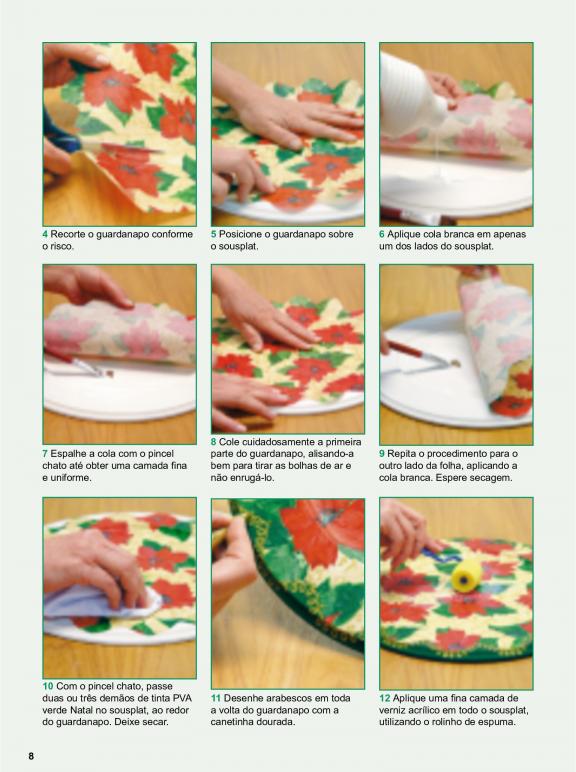 4 Recorte o guardanapo conforme o risco.

5 Posicione o guardanapo sobre o sousplat.

6 Aplique cola branca em apenas um dos lados do sousplat.

7 Espalhe a cola com o pincel chato até obter uma camada fina e uniforme.

8 Cole cuidadosamente a primeira parte do guardanapo, alisando-a bem para tirar as bolhas de ar e não enrugá-lo.

9 Repita o procedimento para o outro lado da folha, aplicando a cola branca. Espere secagem.

10 Com o pincel chato, passe duas ou três demãos de tinta PVA verde Natal no sousplat, ao redor do guardanapo. Deixe secar.

11 Desenhe arabescos em toda a volta do guardanapo com a canetinha dourada.

12 Aplique uma fina camada de verniz acrílico em todo o sousplat, utilizando o rolinho de espuma.

8