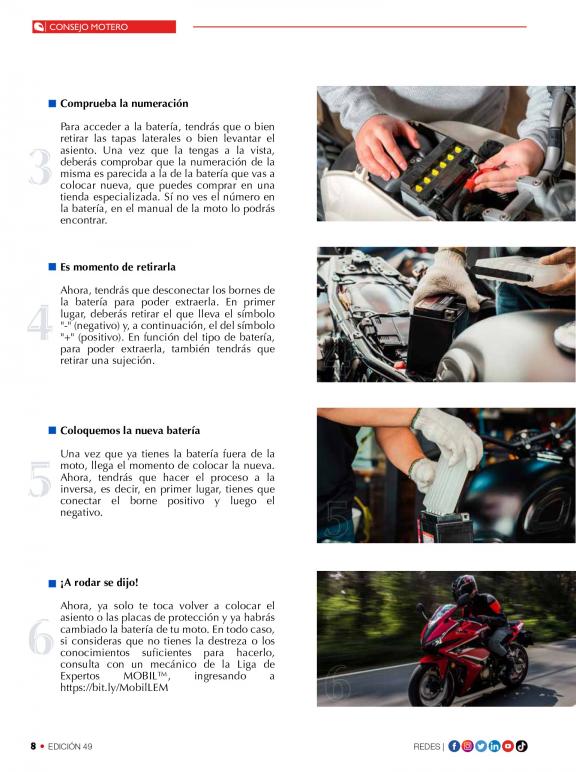 CONSEJO MOTERO

3

Comprueba la numeración

Para acceder a la batería, tendrás que o bien retirar las tapas laterales o bien levantar el asiento. Una vez que la tengas a la vista, deberás comprobar que la numeración de la misma es parecida a la de la batería que vas a colocar nueva, que puedes comprar en una tienda especializada. Sí no ves el número en la batería, en el manual de la moto lo podrás encontrar.

4

Es momento de retirarla

Ahora, tendrás que desconectar los bornes de la batería para poder extraerla. En primer lugar, deberás retirar el que lleva el símbolo "-" (negativo) y, a continuación, el del símbolo "+" (positivo). En función del tipo de batería, para poder extraerla, también tendrás que retirar una sujeción.

5

Coloquemos la nueva batería

Una vez que ya tienes la batería fuera de la moto, llega el momento de colocar la nueva. Ahora, tendrás que hacer el proceso a la inversa, es decir, en primer lugar, tienes que conectar el borne positivo y luego el negativo.

5

6

¡A rodar se dijo!

Ahora, ya solo te toca volver a colocar el asiento o las placas de protección y ya habrás cambiado la batería de tu moto. En todo caso, si consideras que no tienes la destreza o los conocimientos suficientes para hacerlo, consulta con un mecánico de la Liga de Expertos MOBIL™, ingresando a https://bit.ly/MobilLEM

6

8 • EDICIÓN 49

REDES |