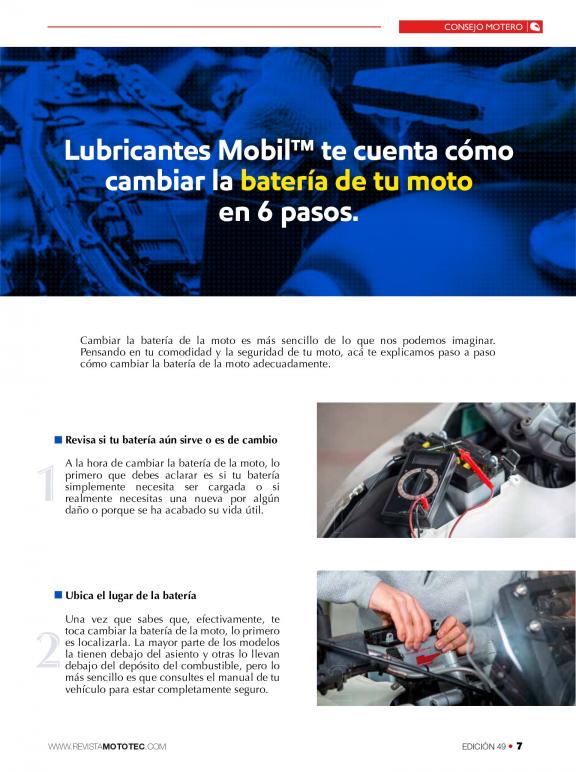 CONSEJO MOTERO

Lubricantes Mobil™ te cuenta cómo cambiar la batería de tu moto en 6 pasos.

Cambiar la batería de la moto es más sencillo de lo que nos podemos imaginar. Pensando en tu comodidad y la seguridad de tu moto, acá te explicamos paso a paso cómo cambiar la batería de la moto adecuadamente.

Revisa si tu batería aún sirve o es de cambio

1

A la hora de cambiar la batería de la moto, lo primero que debes aclarar es si tu batería simplemente necesita ser cargada o si realmente necesitas una nueva por algún daño o porque se ha acabado su vida útil.

Ubica el lugar de la batería

2

Una vez que sabes que, efectivamente, te toca cambiar la batería de la moto, lo primero es localizarla. La mayor parte de los modelos la tienen debajo del asiento y otras lo llevan debajo del depósito del combustible, pero lo más sencillo es que consultes el manual de tu vehículo para estar completamente seguro.

WWW.REVISTAMOTOTEC.COM

EDICIÓN 49 • 7