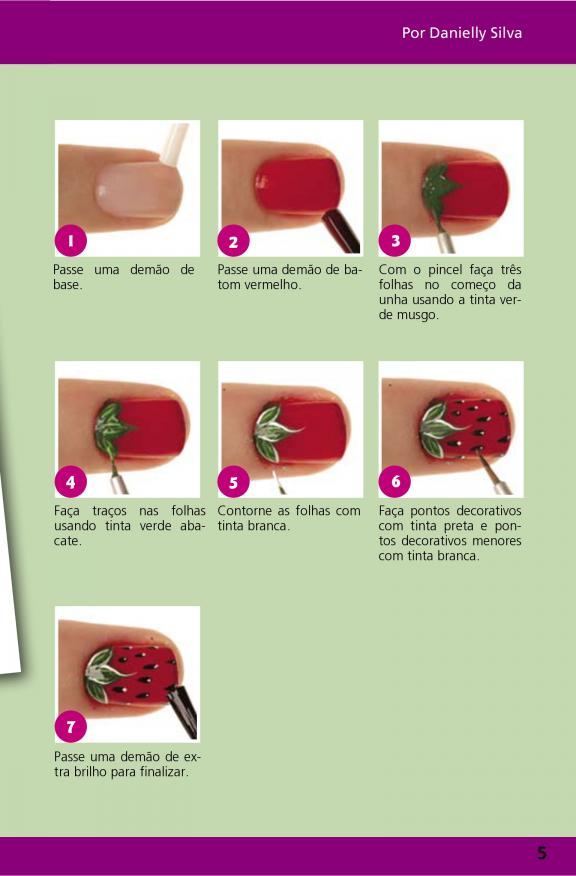 Por Danielly Silva

1
Passe uma demão de base.

2
Passe uma demão de batom vermelho.

3
Com o pincel faça três folhas no começo da unha usando a tinta verde musgo.

4
Faça traços nas folhas usando tinta verde abacate.

5
Contorne as folhas com tinta branca.

6
Faça pontos decorativos com tinta preta e pontos decorativos menores com tinta branca.

7
Passe uma demão de extra brilho para finalizar.

5